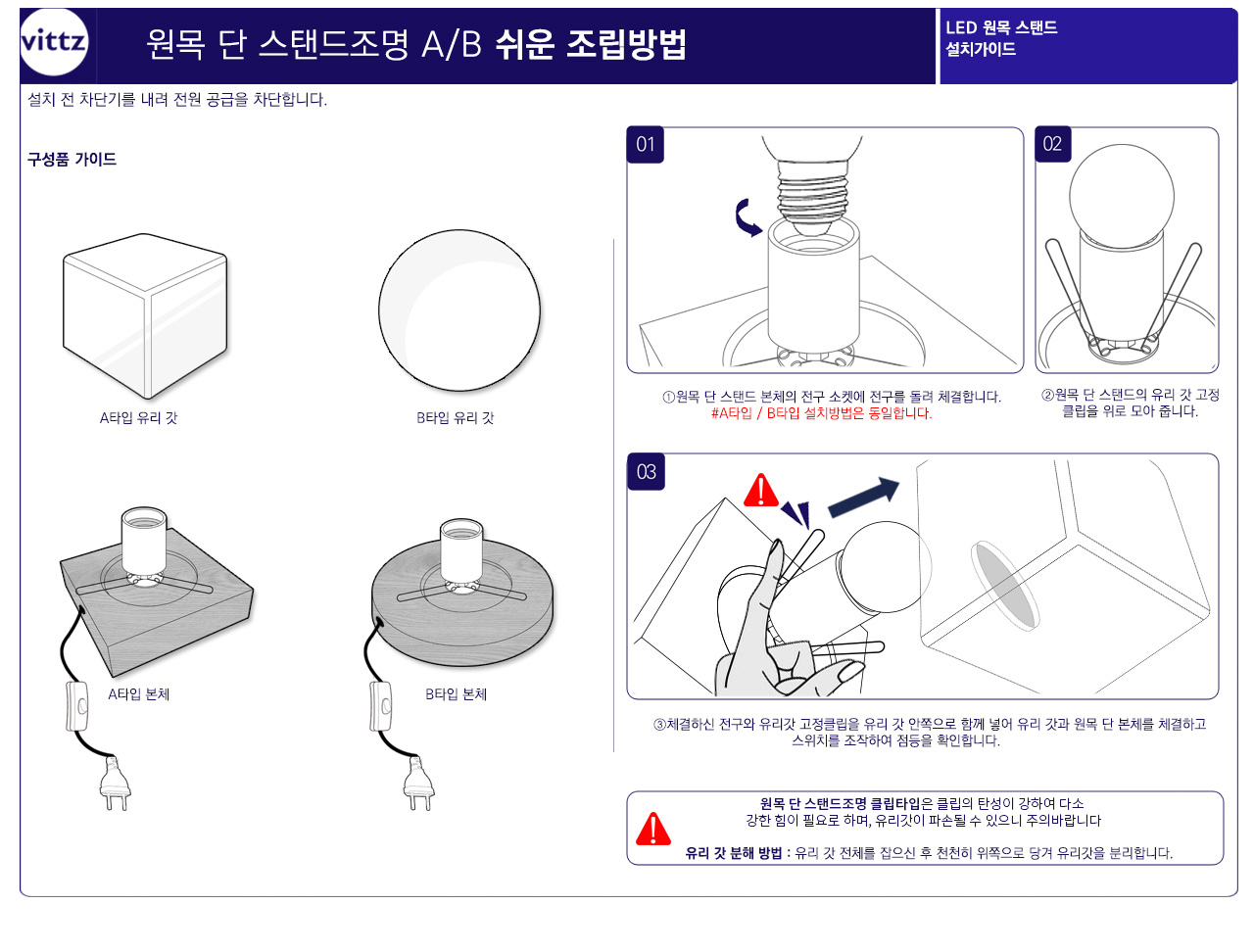 vittz

원목 단 스탠드조명 A/B 쉬운 조립방법

LED 원목 스탠드
설치가이드

설치 전 차단기를 내려 전원 공급을 차단합니다.

구성품 가이드

A타입 유리 갓

B타입 유리 갓

A타입 본체

B타입 본체

01

①원목 단 스탠드 본체의 전구 소켓에 전구를 돌려 체결합니다.
#A타입 / B타입 설치방법은 동일합니다.

02

②원목 단 스탠드의 유리 갓 고정 클립을 위로 모아 줍니다.

03

③체결하신 전구와 유리갓 고정클립을 유리 갓 안쪽으로 함께 넣어 유리 갓과 원목 단 본체를 체결하고 스위치를 조작하여 점등을 확인합니다.

원목 단 스탠드조명 클립타입은 클립의 탄성이 강하여 다소 강한 힘이 필요로 하며, 유리갓이 파손될 수 있으니 주의바랍니다

유리 갓 분해 방법 : 유리 갓 전체를 잡으신 후 천천히 위쪽으로 당겨 유리갓을 분리합니다.